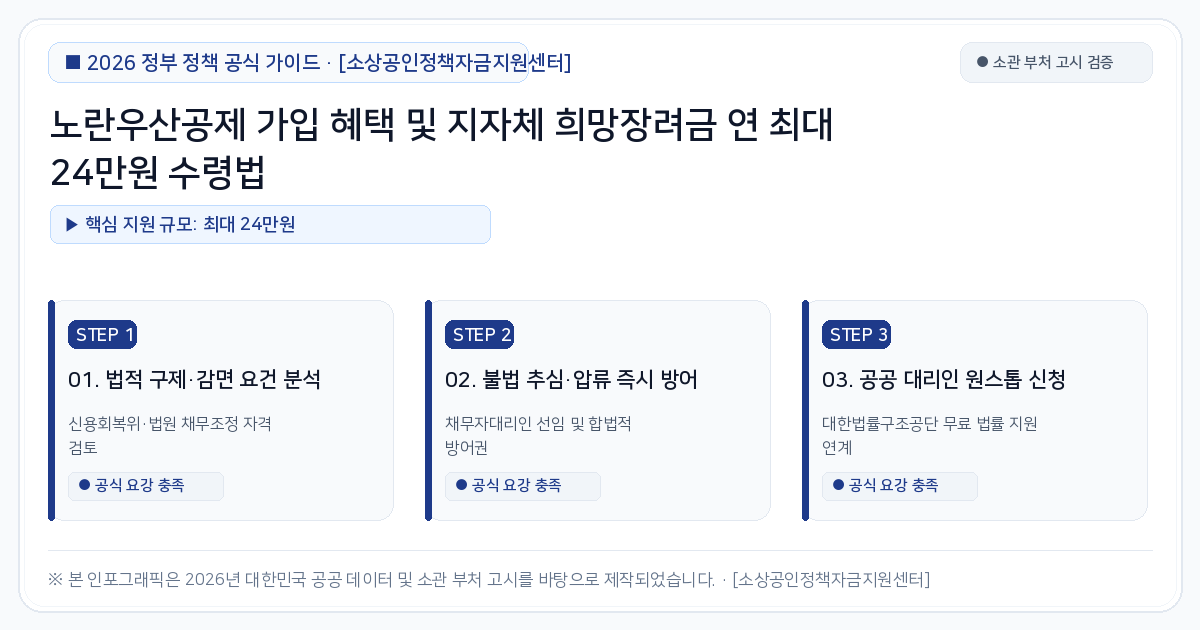 ■ 2026 정부 정책 공식 가이드 · [소상공인정책자금지원센터]

● 소관 부처 고시 검증

노란우산공제 가입 혜택 및 지자체 희망장려금 연 최대 24만원 수령법

▶ 핵심 지원 규모: 최대 24만원

STEP 1

01. 법적 구제·감면 요건 분석

신용회복위·법원 채무조정 자격 검토

● 공식 요강 충족

STEP 2

02. 불법 추심·압류 즉시 방어

채무자대리인 선임 및 합법적 방어권

● 공식 요강 충족

STEP 3

03. 공공 대리인 원스톱 신청

대한법률구조공단 무료 법률 지원 연계

● 공식 요강 충족

※ 본 인포그래픽은 2026년 대한민국 공공 데이터 및 소관 부처 고시를 바탕으로 제작되었습니다. · [소상공인정책자금지원센터]